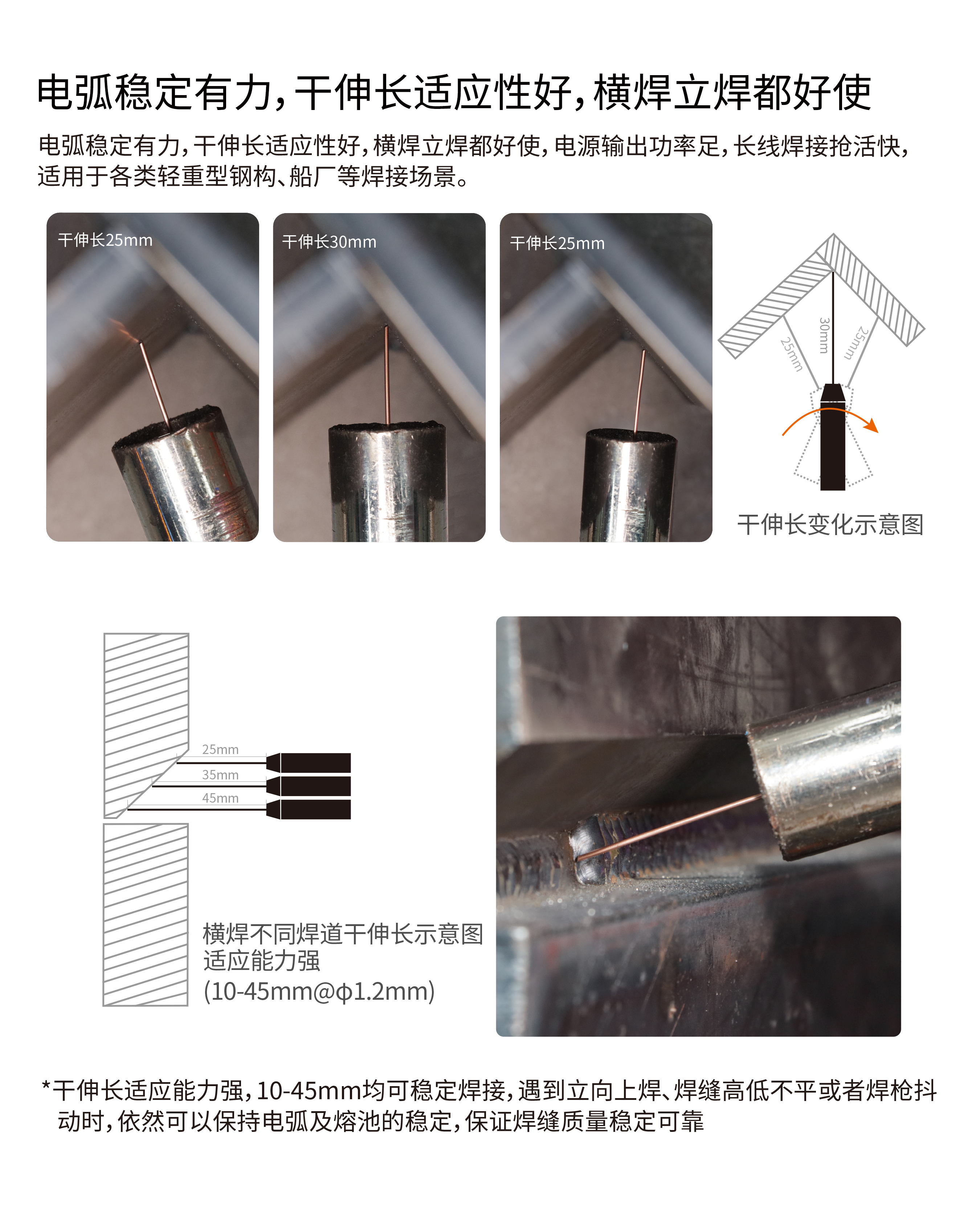 电弧稳定有力，干伸长适应性好，横焊立焊都好使

电弧稳定有力，干伸长适应性好，横焊立焊都好使，电源输出功率足，长线焊接抢活快，适用于各类轻重型钢构、船厂等焊接场景。

干伸长25mm

干伸长30mm

干伸长25mm

25mm
30mm
25mm

干伸长变化示意图

25mm
35mm
45mm

横焊不同焊道干伸长示意图
适应能力强
(10-45mm@ϕ1.2mm)

*干伸长适应能力强，10-45mm均可稳定焊接，遇到立向上焊、焊缝高低不平或者焊枪抖动时，依然可以保持电弧及熔池的稳定，保证焊缝质量稳定可靠